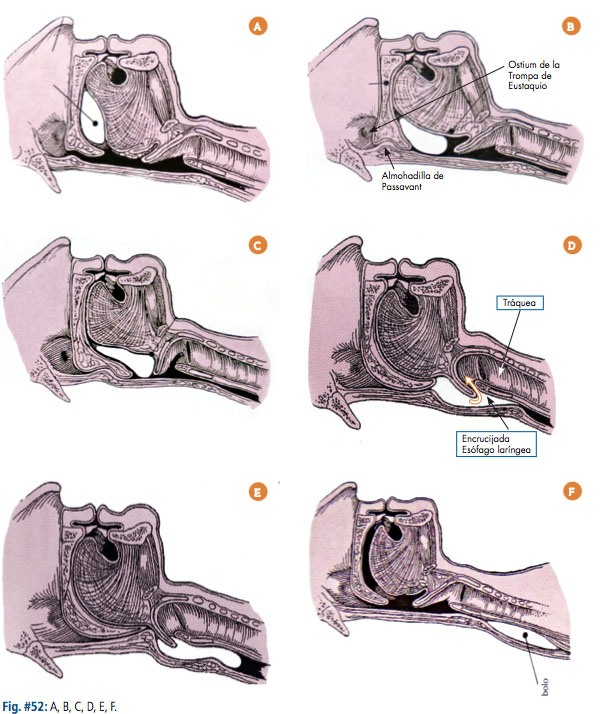 A

B

Ostium de la Trompa de Eustaquio

Almohadilla de Passavant

C

D

Tráquea

Encrucijada Esófago laríngea

E

F

bolo

Fig. #52: A, B, C, D, E, F.