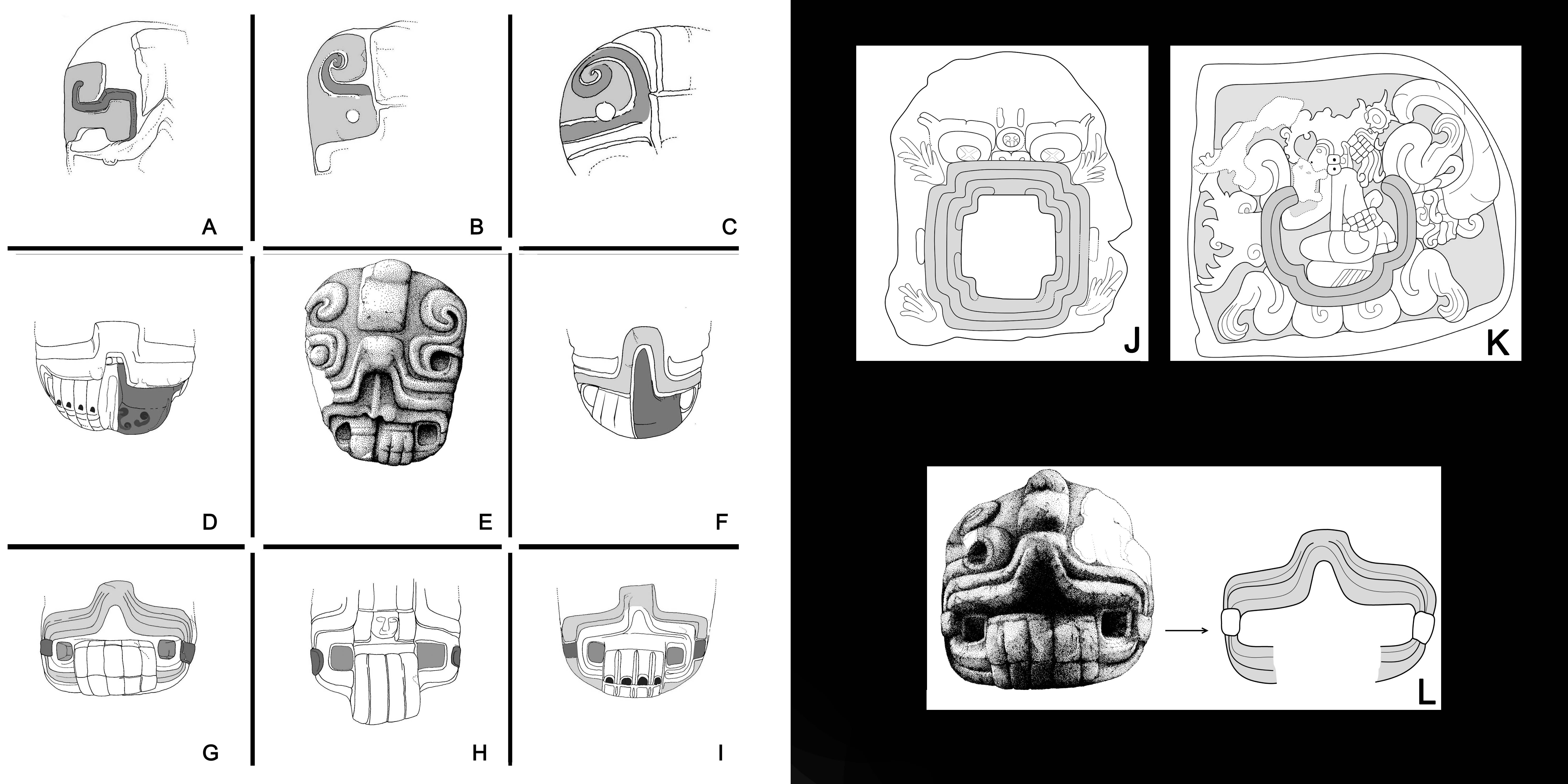 A
B
C
D
E
F
G
H
I
J
K
L